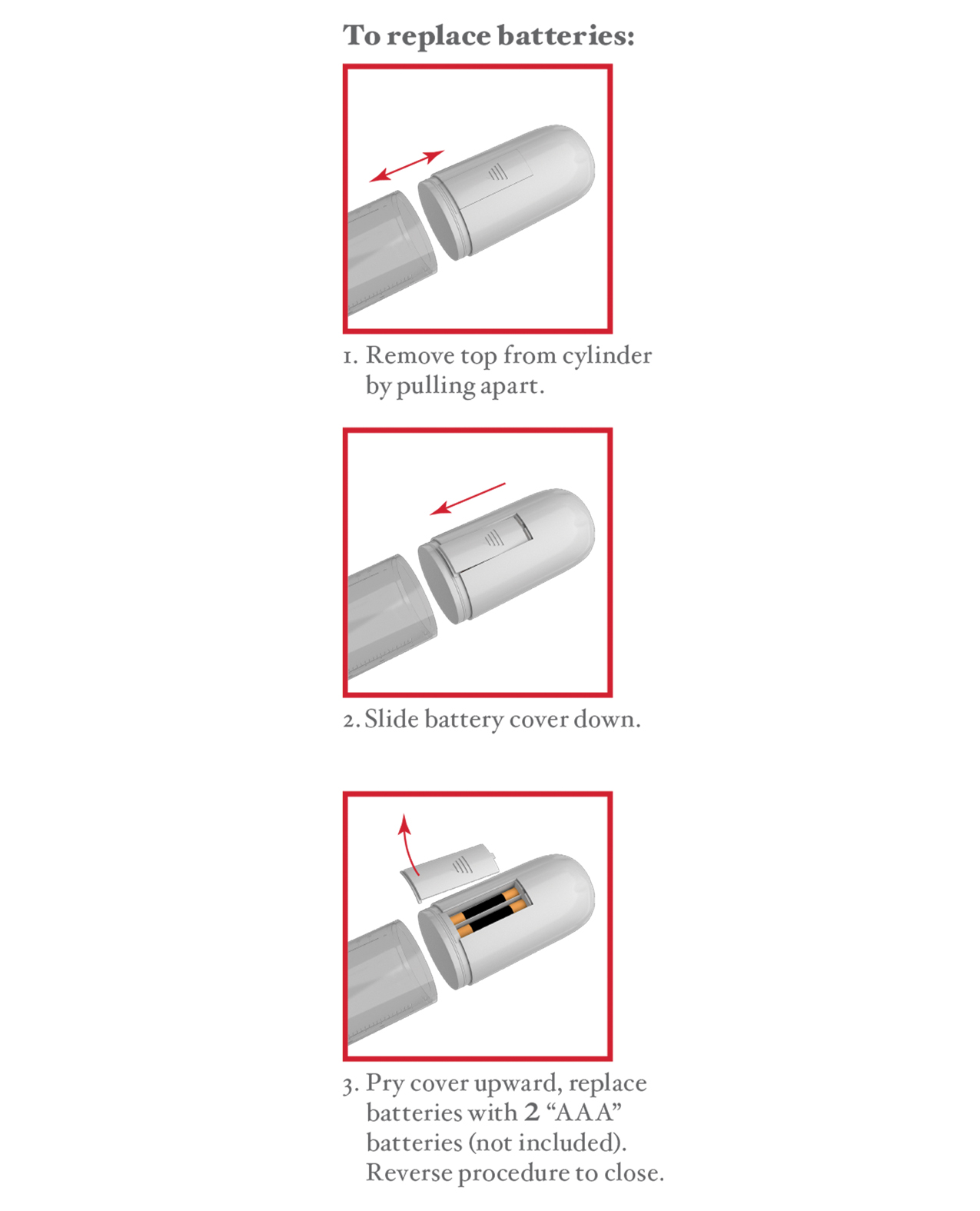 To replace batteries:

1. Remove top from cylinder by pulling apart.

2. Slide battery cover down.

3. Pry cover upward, replace batteries with 2 “AAA” batteries (not included). Reverse procedure to close.